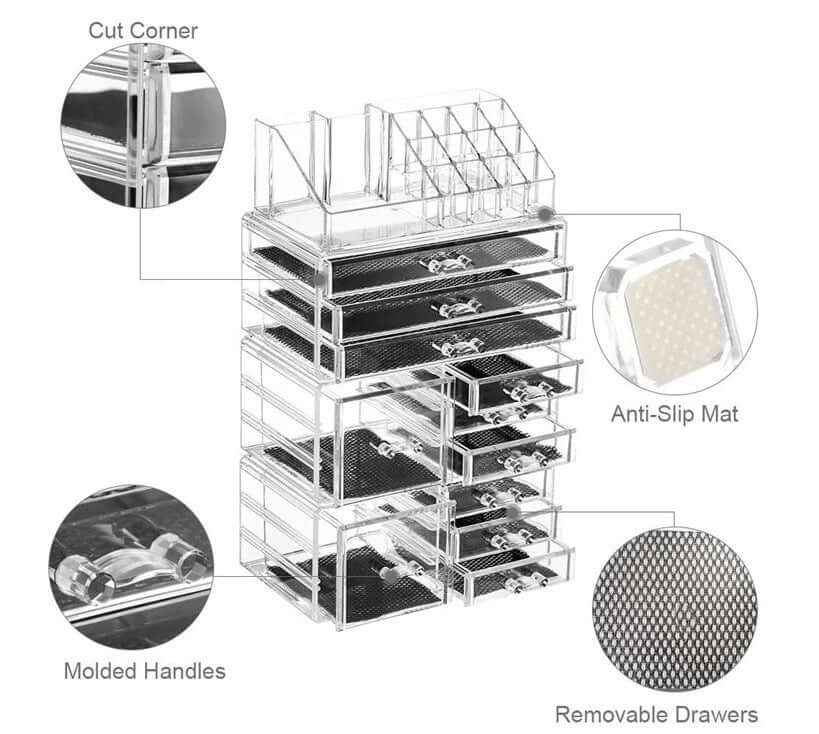 Cut Corner

Anti-Slip Mat

Molded Handles

Removable Drawers