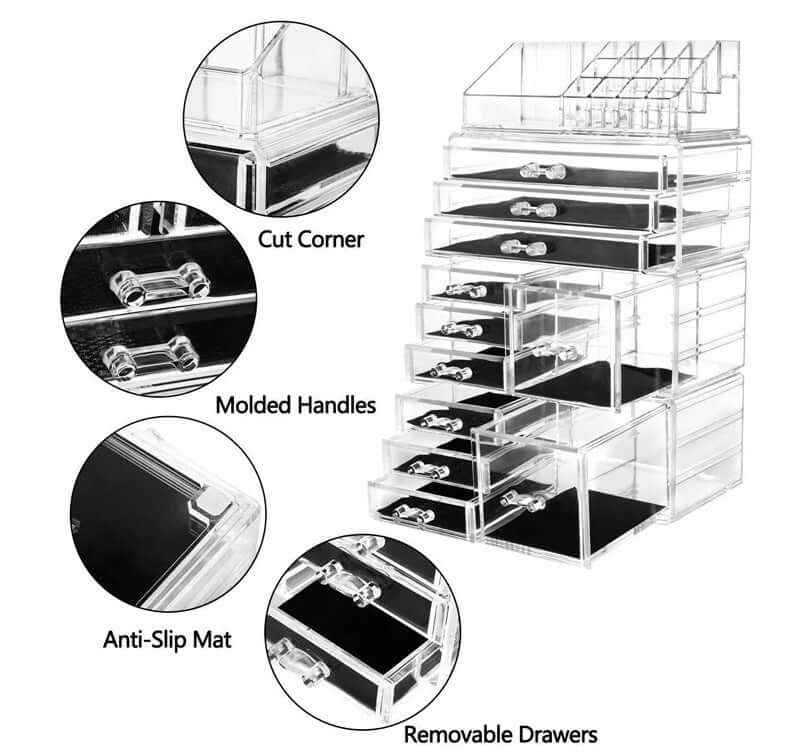 Cut Corner

Molded Handles

Anti-Slip Mat

Removable Drawers